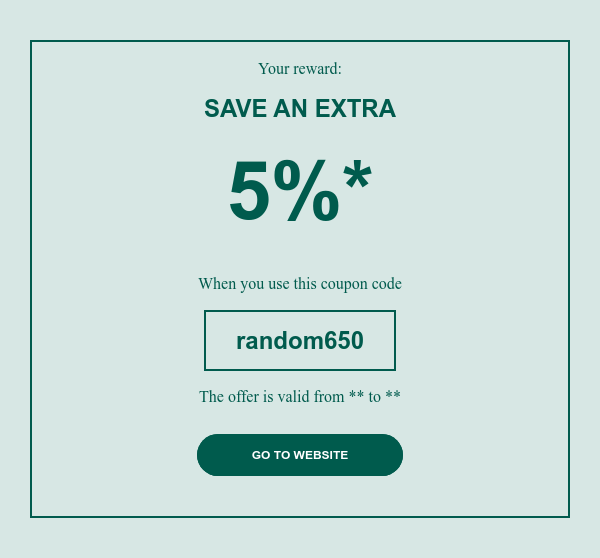 Your reward:

SAVE AN EXTRA

5%*

When you use this coupon code

random650

The offer is valid from ** to **

GO TO WEBSITE