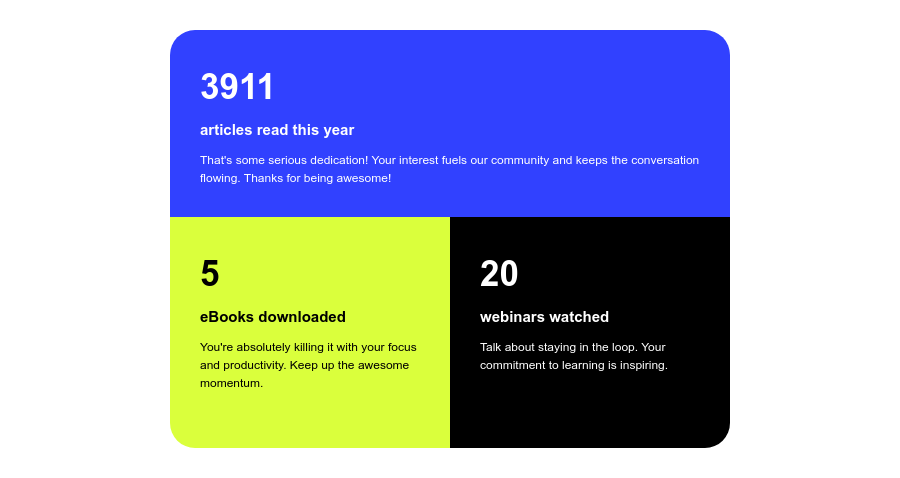 3911

articles read this year

That's some serious dedication! Your interest fuels our community and keeps the conversation flowing. Thanks for being awesome!

5

eBooks downloaded

You're absolutely killing it with your focus and productivity. Keep up the awesome momentum.

20

webinars watched

Talk about staying in the loop. Your commitment to learning is inspiring.